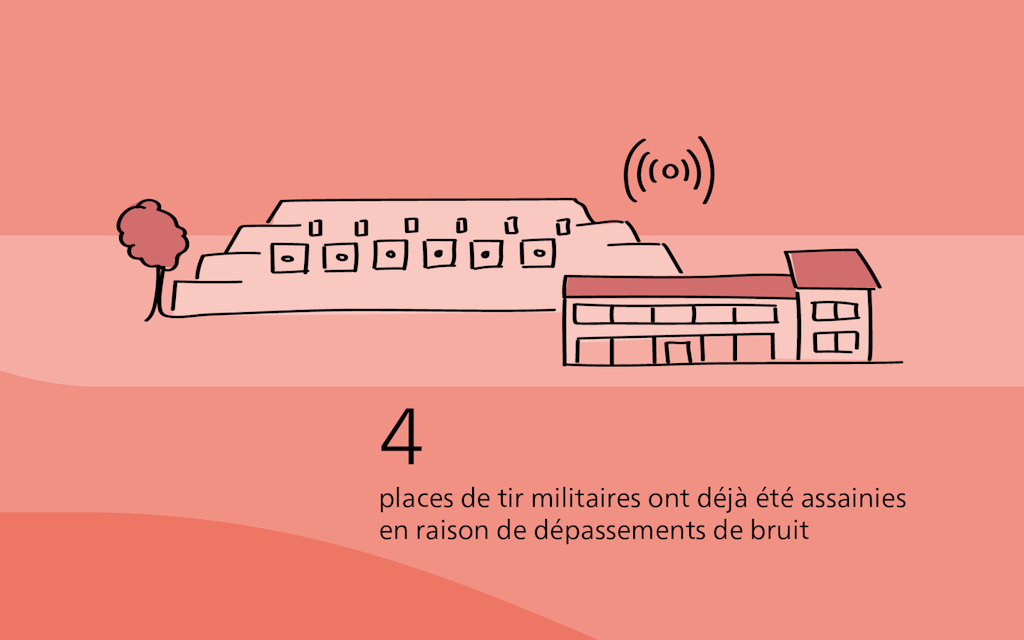 4

places de tir militaires ont déjà été assainies en raison de dépassements de bruit