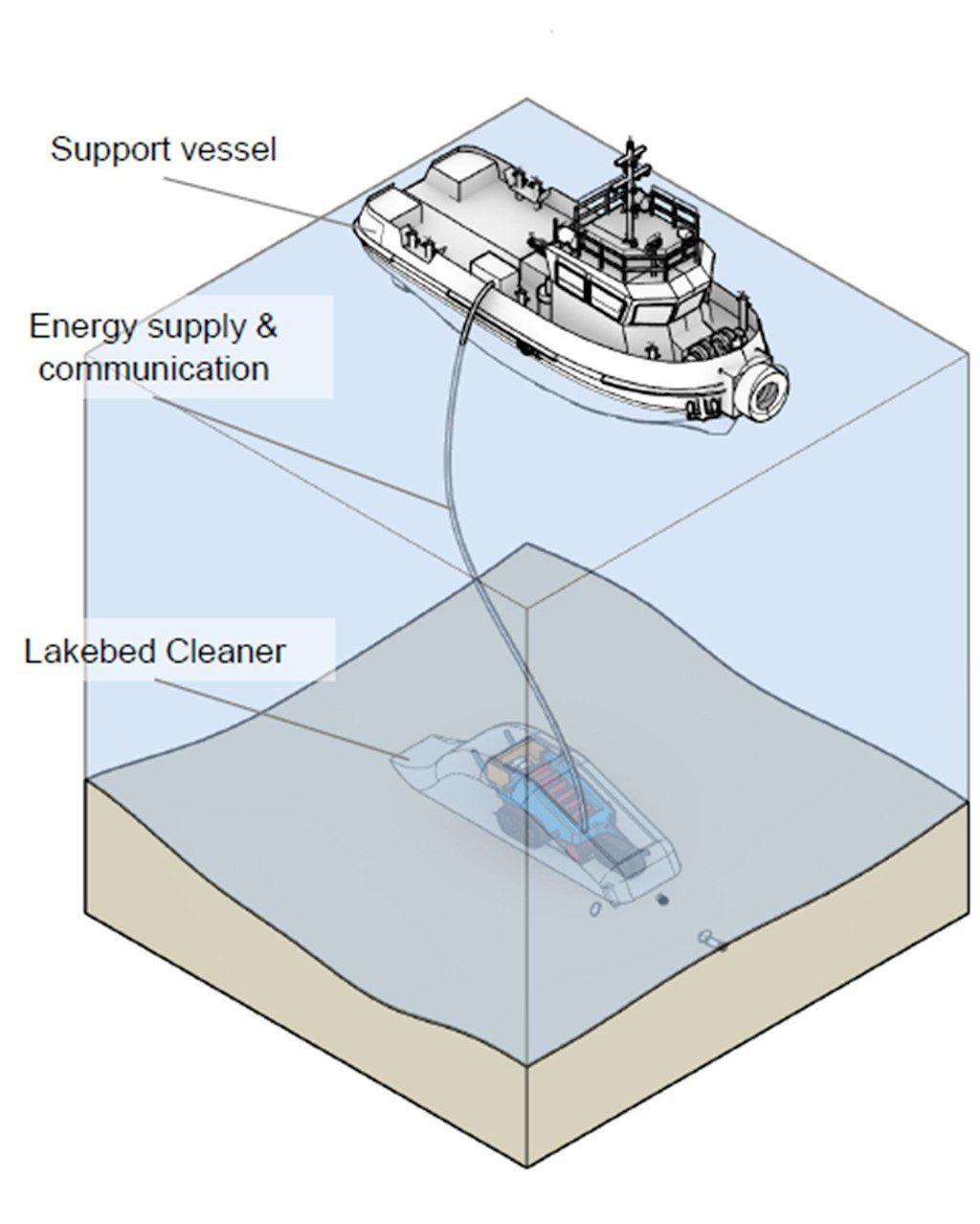 Support vessel

Energy supply & communication

Lakebed Cleaner